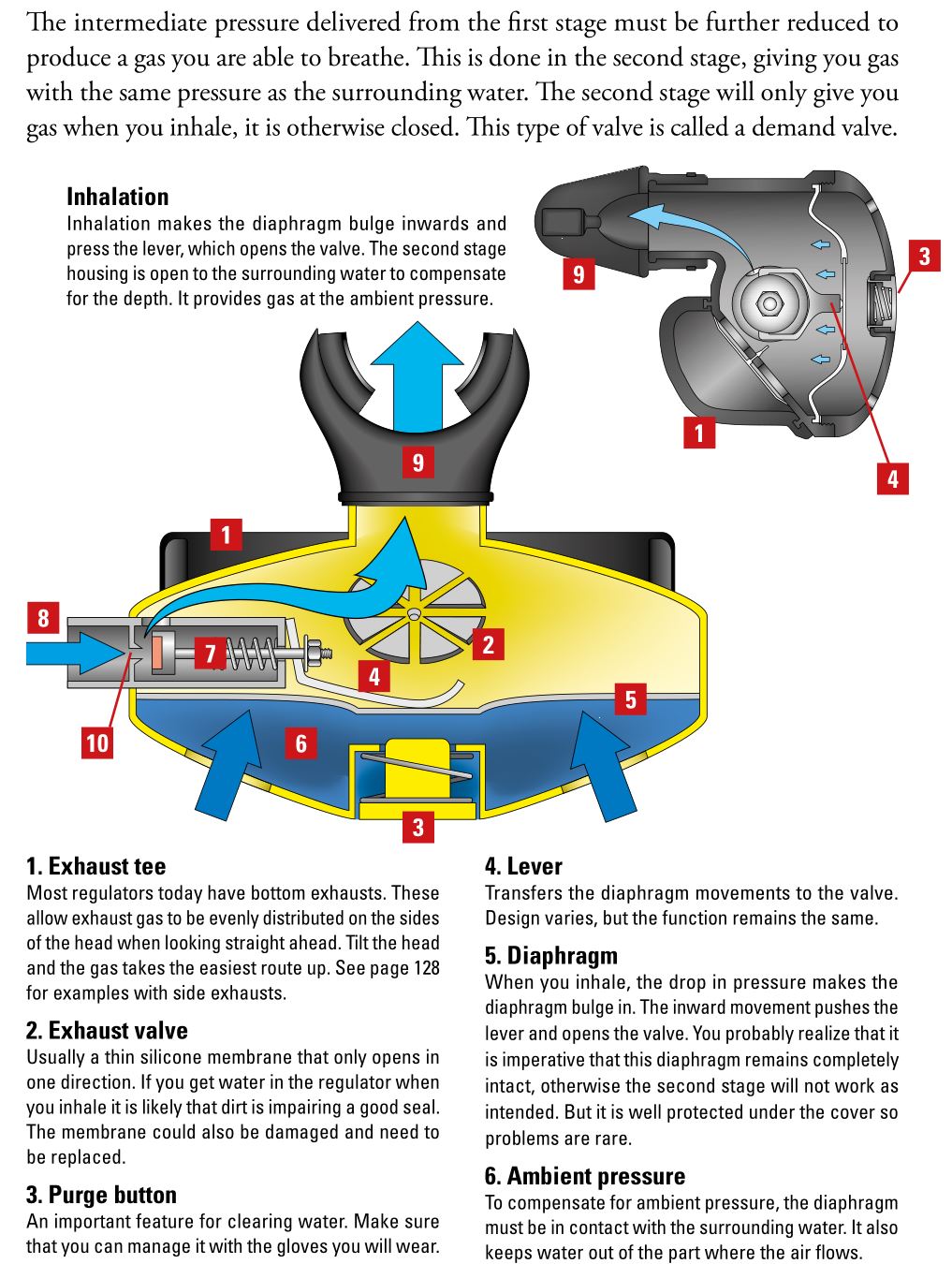 The intermediate pressure delivered from the first stage must be further reduced to produce a gas you are able to breathe. This is done in the second stage, giving you gas with the same pressure as the surrounding water. The second stage will only give you gas when you inhale, it is otherwise closed. This type of valve is called a demand valve.

Inhalation
Inhalation makes the diaphragm bulge inwards and press the lever, which opens the valve. The second stage housing is open to the surrounding water to compensate for the depth. It provides gas at the ambient pressure.

9
3
1
4
9
1
8
7
2
4
5
10
6
3

1. Exhaust tee
Most regulators today have bottom exhausts. These allow exhaust gas to be evenly distributed on the sides of the head when looking straight ahead. Tilt the head and the gas takes the easiest route up. See page 128 for examples with side exhausts.

2. Exhaust valve
Usually a thin silicone membrane that only opens in one direction. If you get water in the regulator when you inhale it is likely that dirt is impairing a good seal. The membrane could also be damaged and need to be replaced.

3. Purge button
An important feature for clearing water. Make sure that you can manage it with the gloves you will wear.

4. Lever
Transfers the diaphragm movements to the valve. Design varies, but the function remains the same.

5. Diaphragm
When you inhale, the drop in pressure makes the diaphragm bulge in. The inward movement pushes the lever and opens the valve. You probably realize that it is imperative that this diaphragm remains completely intact, otherwise the second stage will not work as intended. But it is well protected under the cover so problems are rare.

6. Ambient pressure
To compensate for ambient pressure, the diaphragm must be in contact with the surrounding water. It also keeps water out of the part where the air flows.